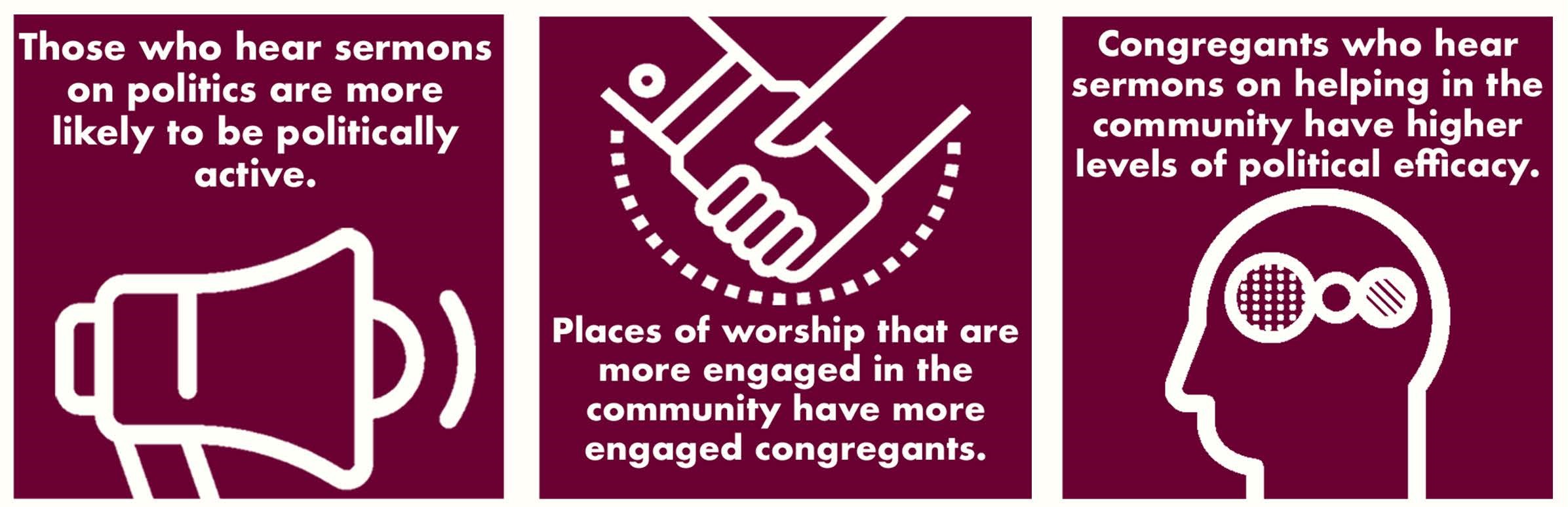 Those who hear sermons on politics are more likely to be politically active.

Places of worship that are more engaged in the community have more engaged congregants.

Congregants who hear sermons on helping in the community have higher levels of political efficacy.